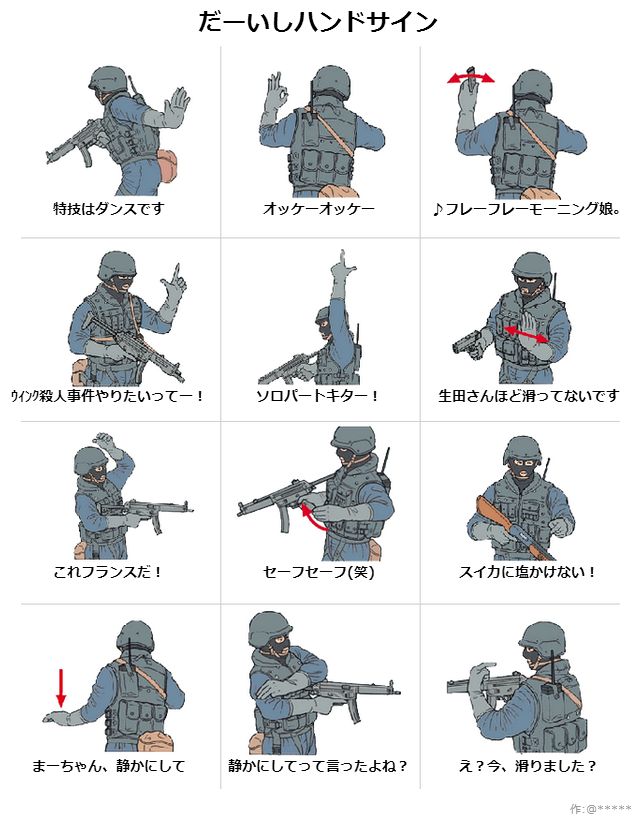 だーいしハンドサイン

特技はダンスです

オッケーオッケー

♪フレーフレーモーニング娘。

ウィンク殺人事件やりたいってー！

ソロパートキター！

生田さんほど滑ってないです

これフランスだ！

セーフセーフ(笑)

スイカに塩かけない！

まーちゃん、静かにして

静かにしてって言ったよね？

え？今、滑りました？

作:@*****